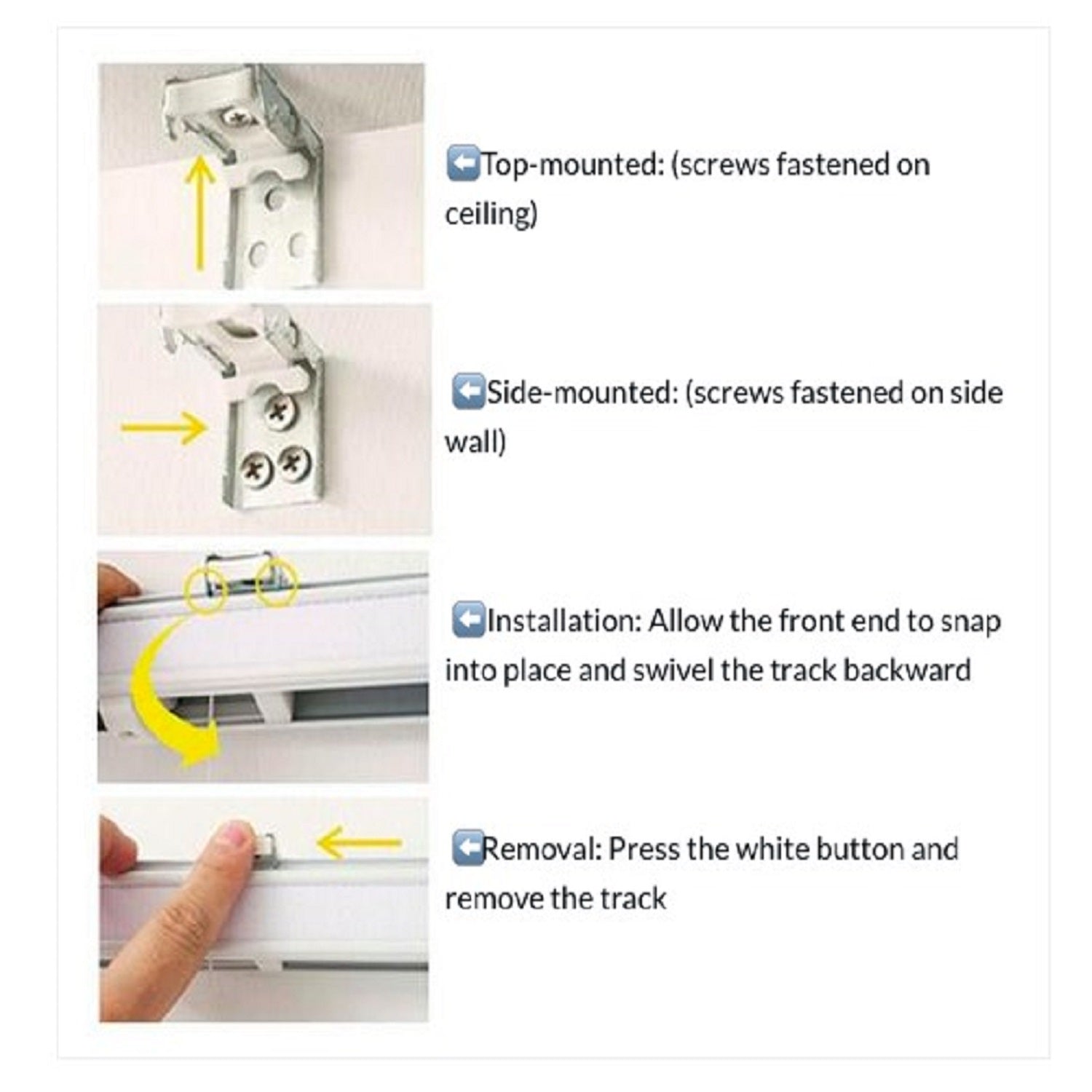 ⬅Top-mounted: (screws fastened on ceiling)

⬅Side-mounted: (screws fastened on side wall)

⬅Installation: Allow the front end to snap into place and swivel the track backward

⬅Removal: Press the white button and remove the track