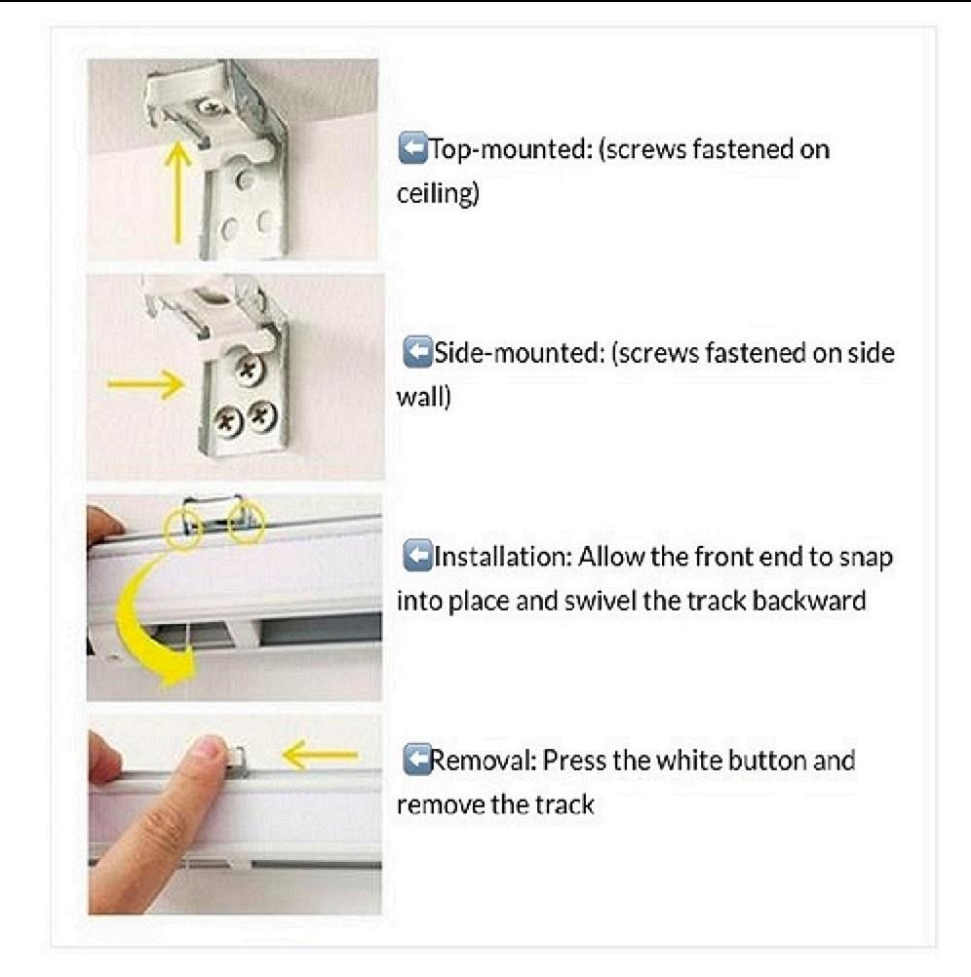 Top-mounted: (screws fastened on ceiling)

Side-mounted: (screws fastened on side wall)

Installation: Allow the front end to snap into place and swivel the track backward

Removal: Press the white button and remove the track